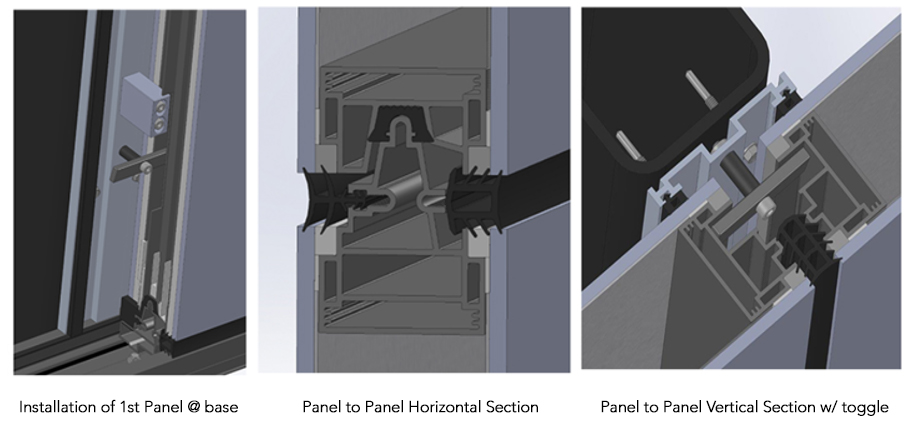 Installation of 1st Panel @ base

Panel to Panel Horizontal Section

Panel to Panel Vertical Section w/ toggle